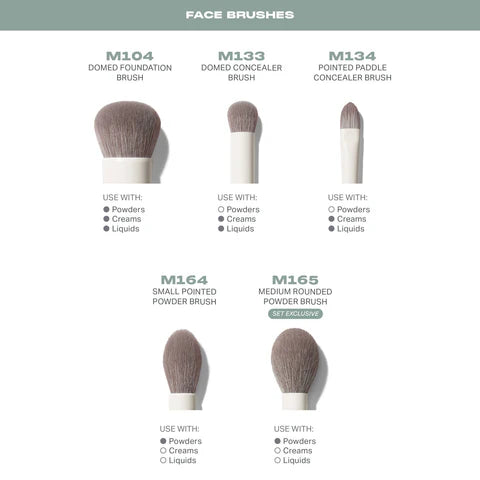 FACE BRUSHES

M104
DOMED FOUNDATION BRUSH

USE WITH:
● Powders
● Creams
● Liquids

M133
DOMED CONCEALER BRUSH

USE WITH:
○ Powders
● Creams
● Liquids

M134
POINTED PADDLE CONCEALER BRUSH

USE WITH:
○ Powders
● Creams
● Liquids

M164
SMALL POINTED POWDER BRUSH

USE WITH:
● Powders
○ Creams
○ Liquids

M165
MEDIUM ROUNDED POWDER BRUSH
SET EXCLUSIVE

USE WITH:
● Powders
○ Creams
○ Liquids