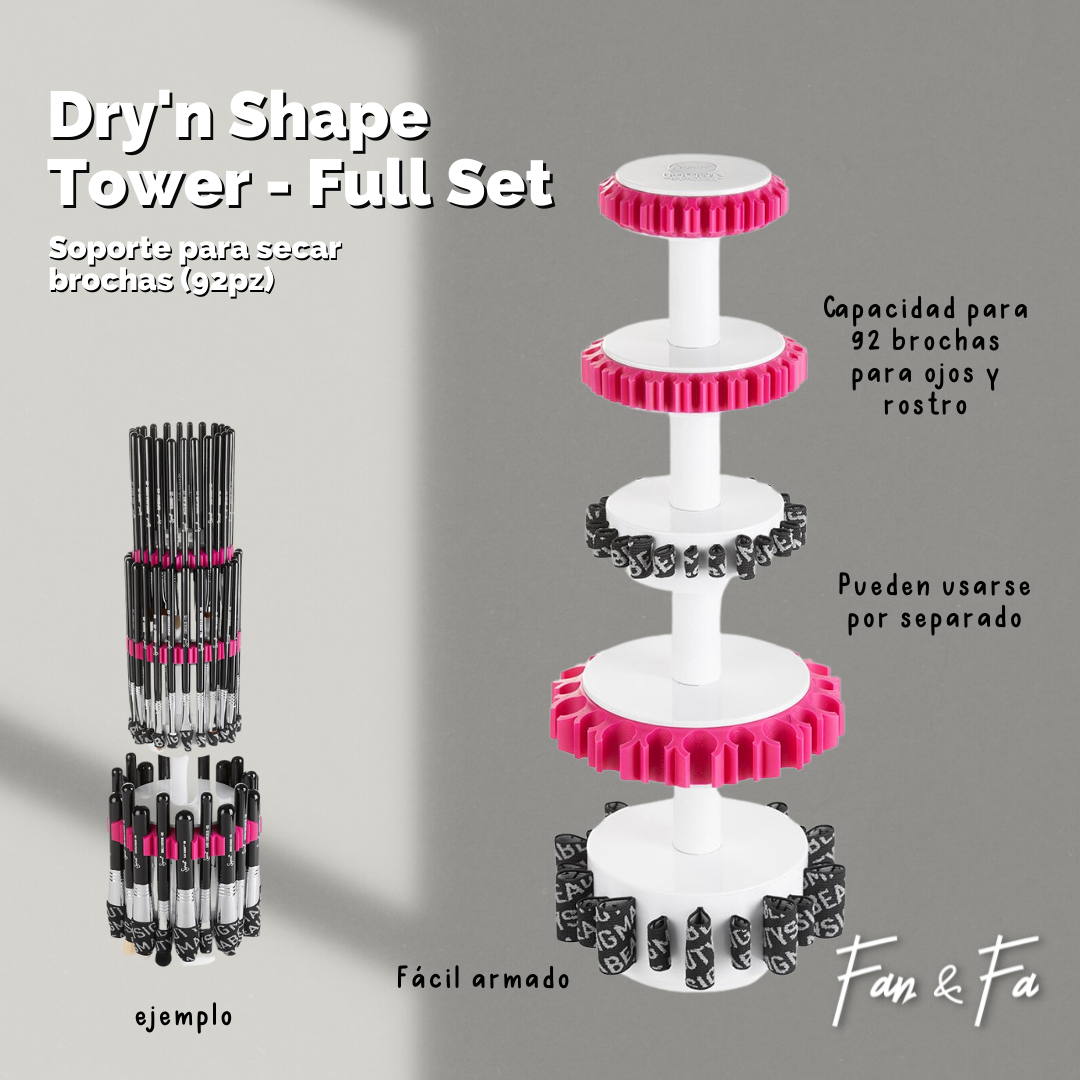 Dry'n Shape Tower - Full Set

Soporte para secar brochas (92pz)

Capacidad para 92 brochas para ojos y rostro

Pueden usarse por separado

Fácil armado

ejemplo

Fan & Fa